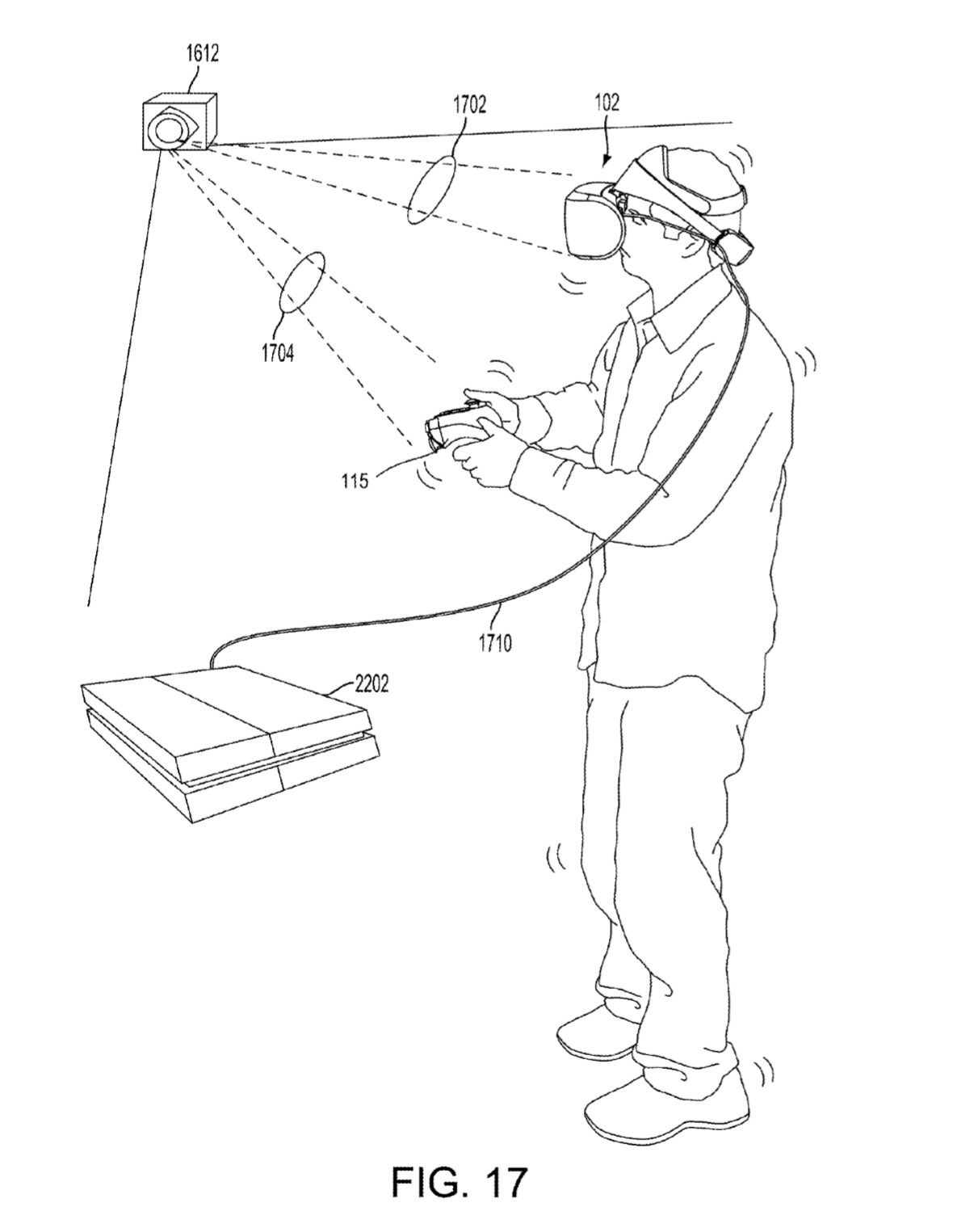 1612

1702

102

1704

115

1710

2202

FIG. 17